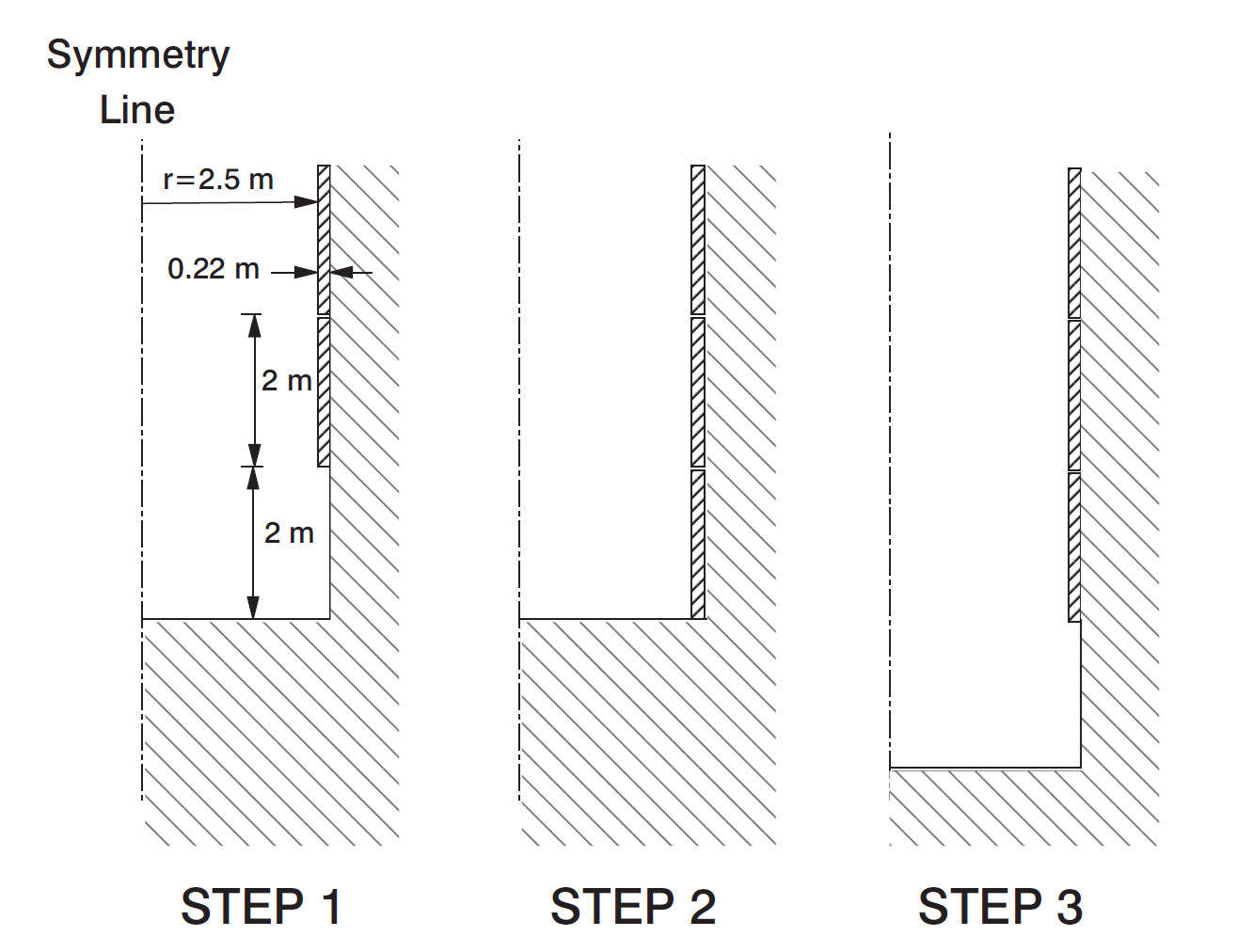 Symmetry Line

r=2.5 m

0.22 m

2 m

2 m

STEP 1

STEP 2

STEP 3